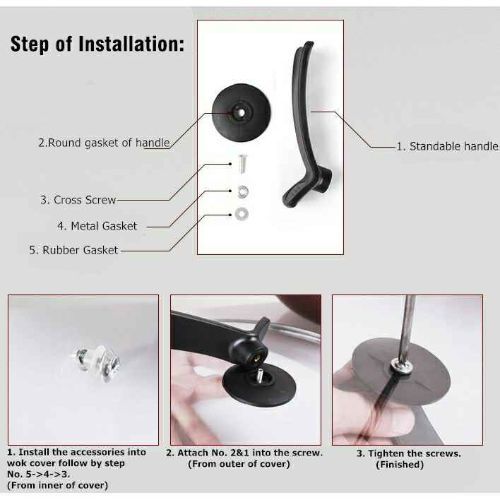 Step of Installation:

2.Round gasket of handle

1. Standable handle

3. Cross Screw

4. Metal Gasket

5. Rubber Gasket

1. Install the accessories into wok cover follow by step No. 5->4->3. (From inner of cover)

2. Attach No. 2&1 into the screw. (From outer of cover)

3. Tighten the screws. (Finished)